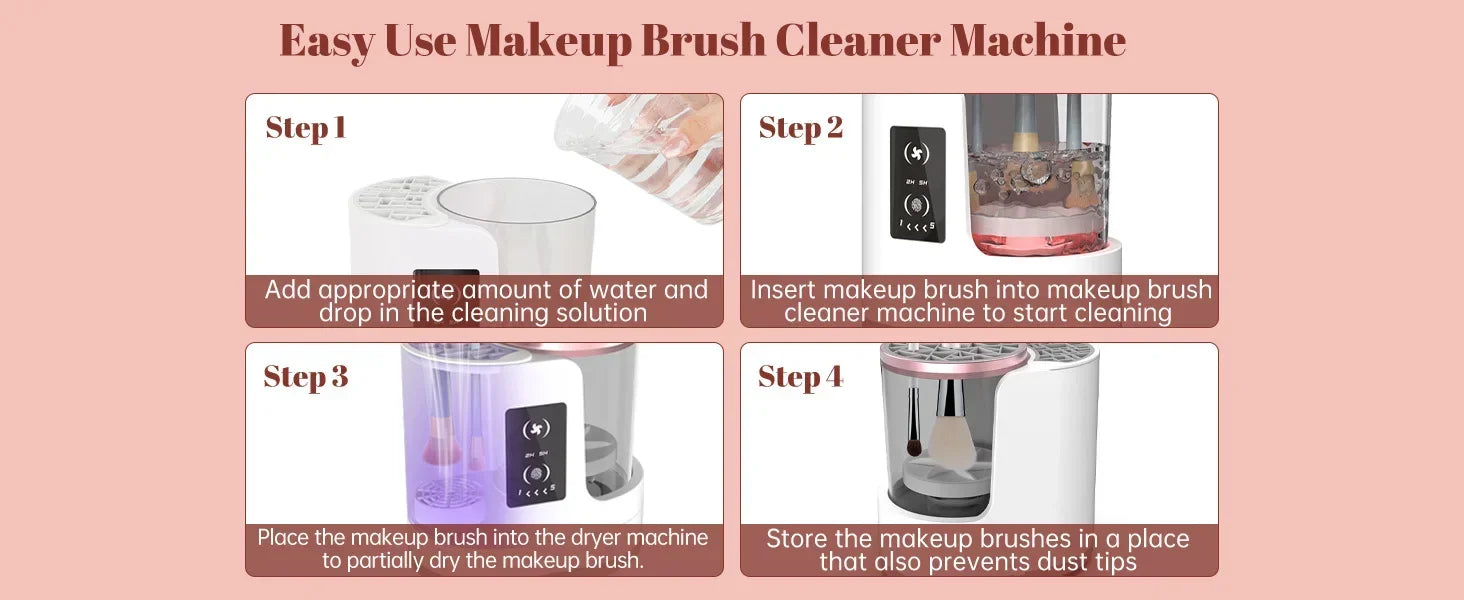 Easy Use Makeup Brush Cleaner Machine

Step 1

Add appropriate amount of water and drop in the cleaning solution

Step 2

2H 5H

1 < < < 5

Insert makeup brush into makeup brush cleaner machine to start cleaning

Step 3

2H 5H

1 < < < 5

Place the makeup brush into the dryer machine to partially dry the makeup brush.

Step 4

Store the makeup brushes in a place that also prevents dust tips